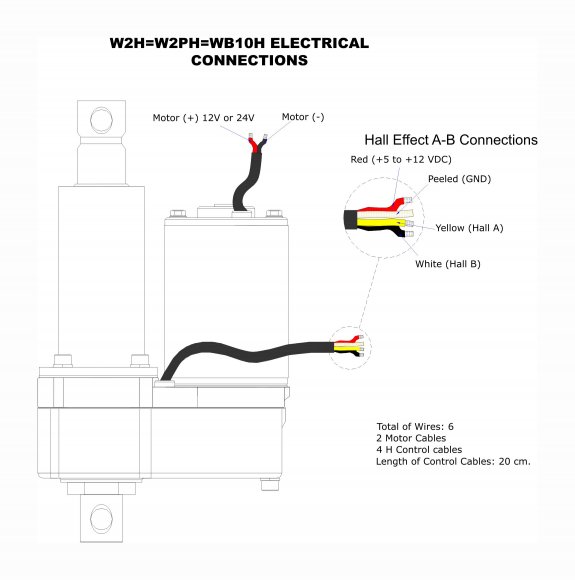 W2H=W2PH=WB10H ELECTRICAL CONNECTIONS

Motor (+) 12V or 24V

Motor (-)

Hall Effect A-B Connections

Red (+5 to +12 VDC)

Peeled (GND)

Yellow (Hall A)

White (Hall B)

Total of Wires: 6
2 Motor Cables
4 H Control cables
Length of Control Cables: 20 cm.